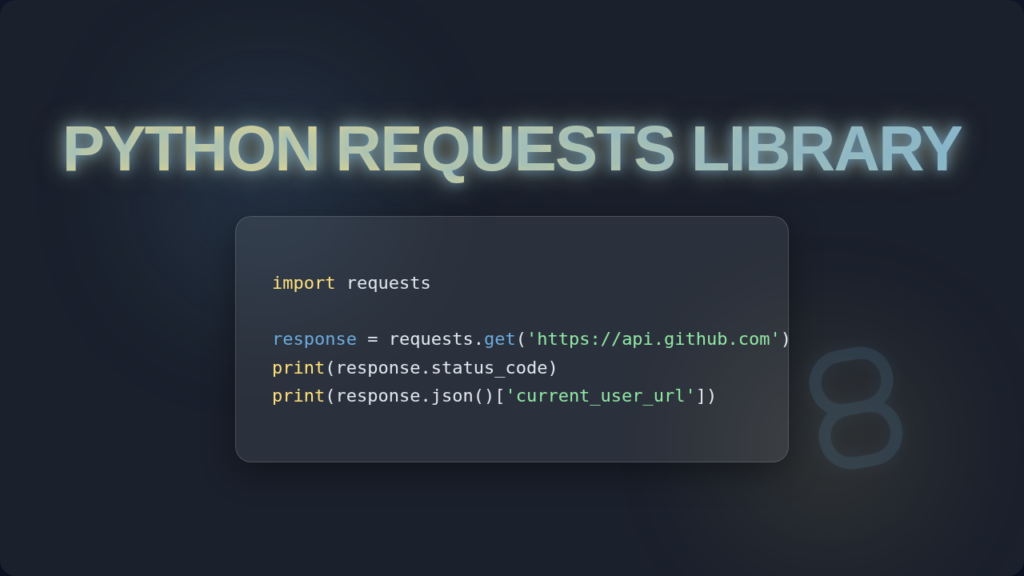 PYTHON REQUESTS LIBRARY

import requests

response = requests.get('https://api.github.com')
print(response.status_code)
print(response.json()['current_user_url'])